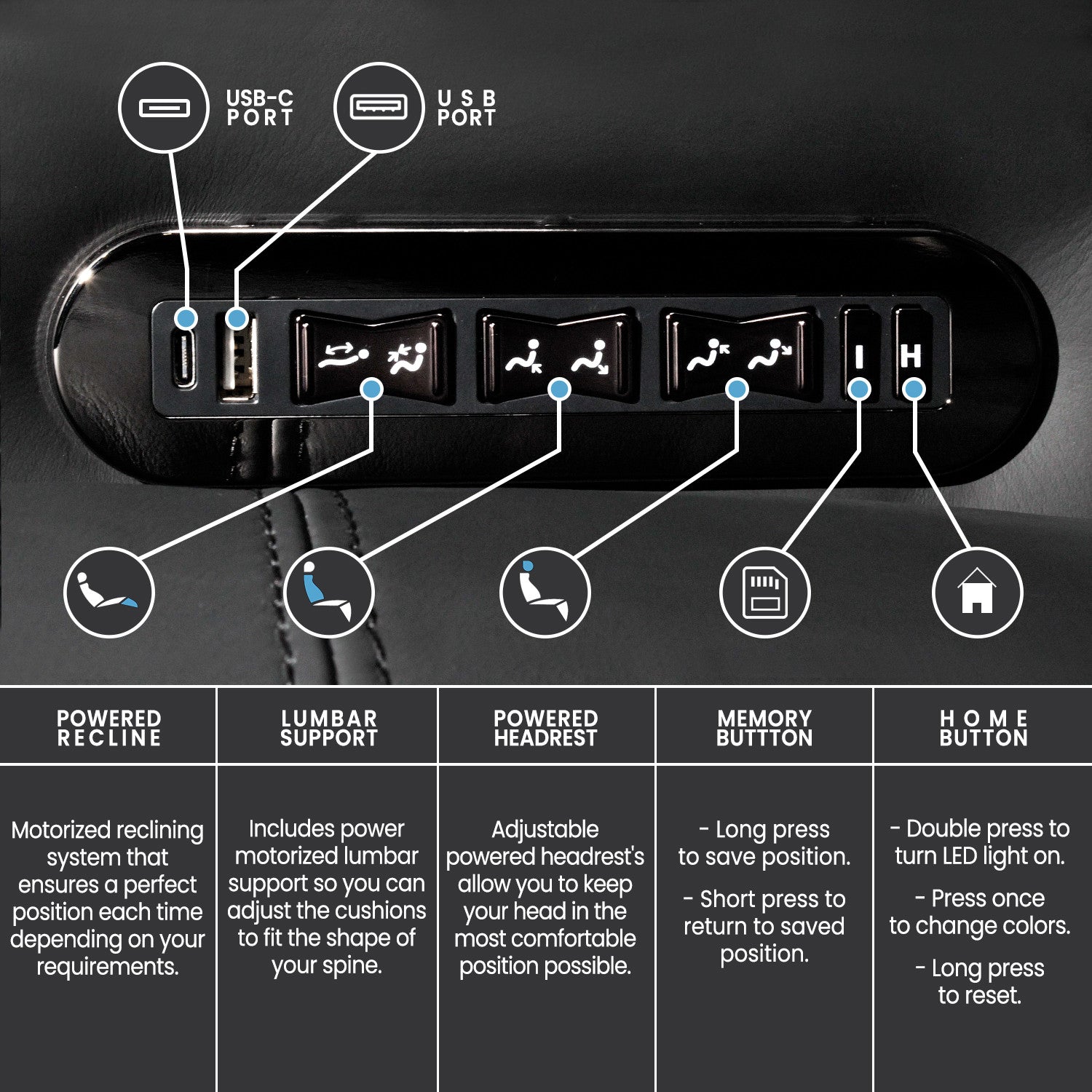 USB-C PORT

USB PORT

I

H

| POWERED RECLINE | LUMBAR SUPPORT | POWERED HEADREST | MEMORY BUTTTON | HOME BUTTON |
|---|---|---|---|---|
| Motorized reclining system that ensures a perfect position each time depending on your requirements. | Includes power motorized lumbar support so you can adjust the cushions to fit the shape of your spine. | Adjustable powered headrest's allow you to keep your head in the most comfortable position possible. | - Long press to save position. - Short press to return to saved position. | - Double press to turn LED light on. - Press once to change colors. - Long press to reset. |